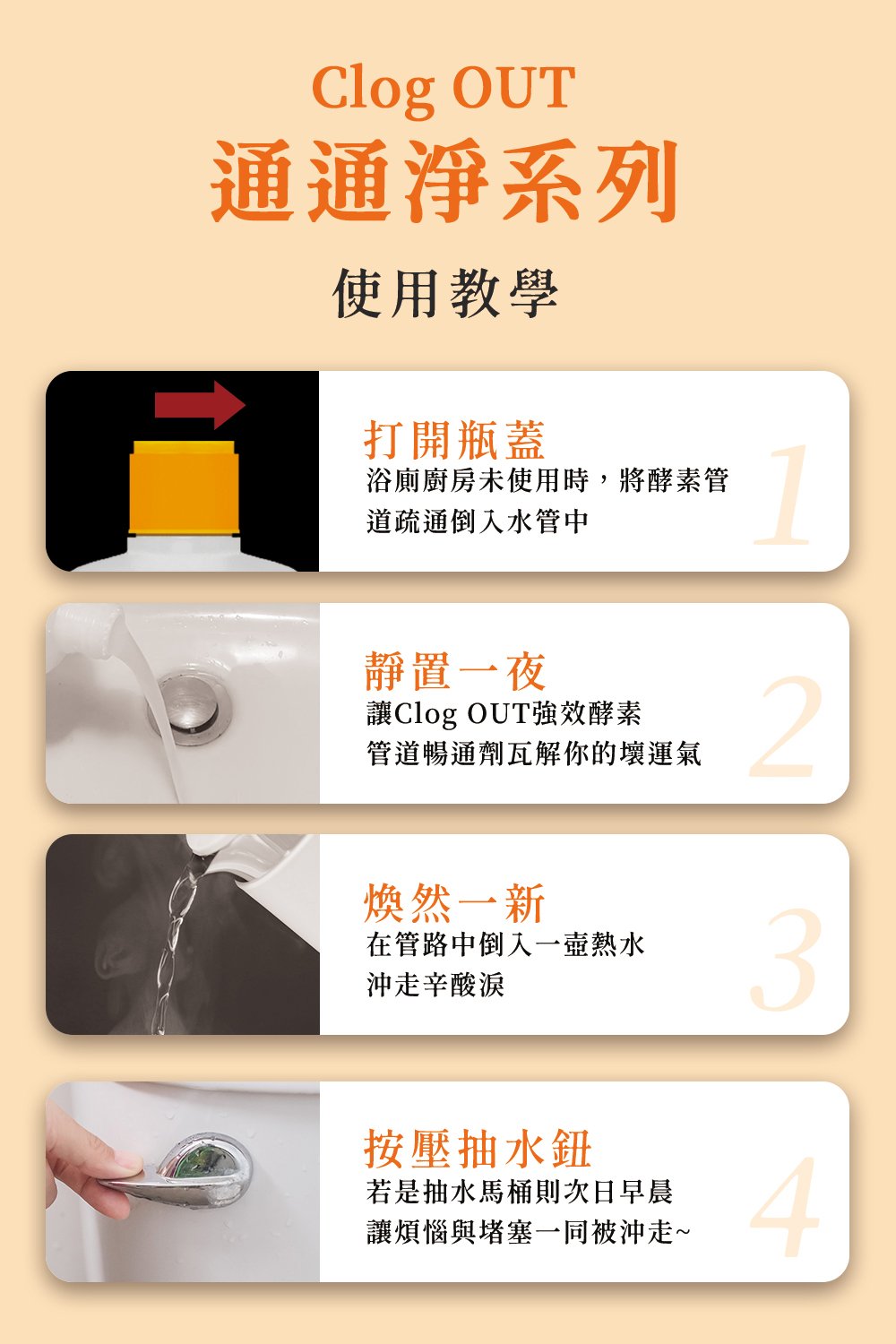 Clog OUT
通通淨系列

使用教學

打開瓶蓋
浴廁廚房未使用時，將酵素管道疏通倒入水管中

1

靜置一夜
讓Clog OUT強效酵素管道暢通劑瓦解你的壞運氣

2

煥然一新
在管路中倒入一壺熱水沖走辛酸淚

3

按壓抽水鈕
若是抽水馬桶則次日早晨讓煩惱與堵塞一同被沖走~

4